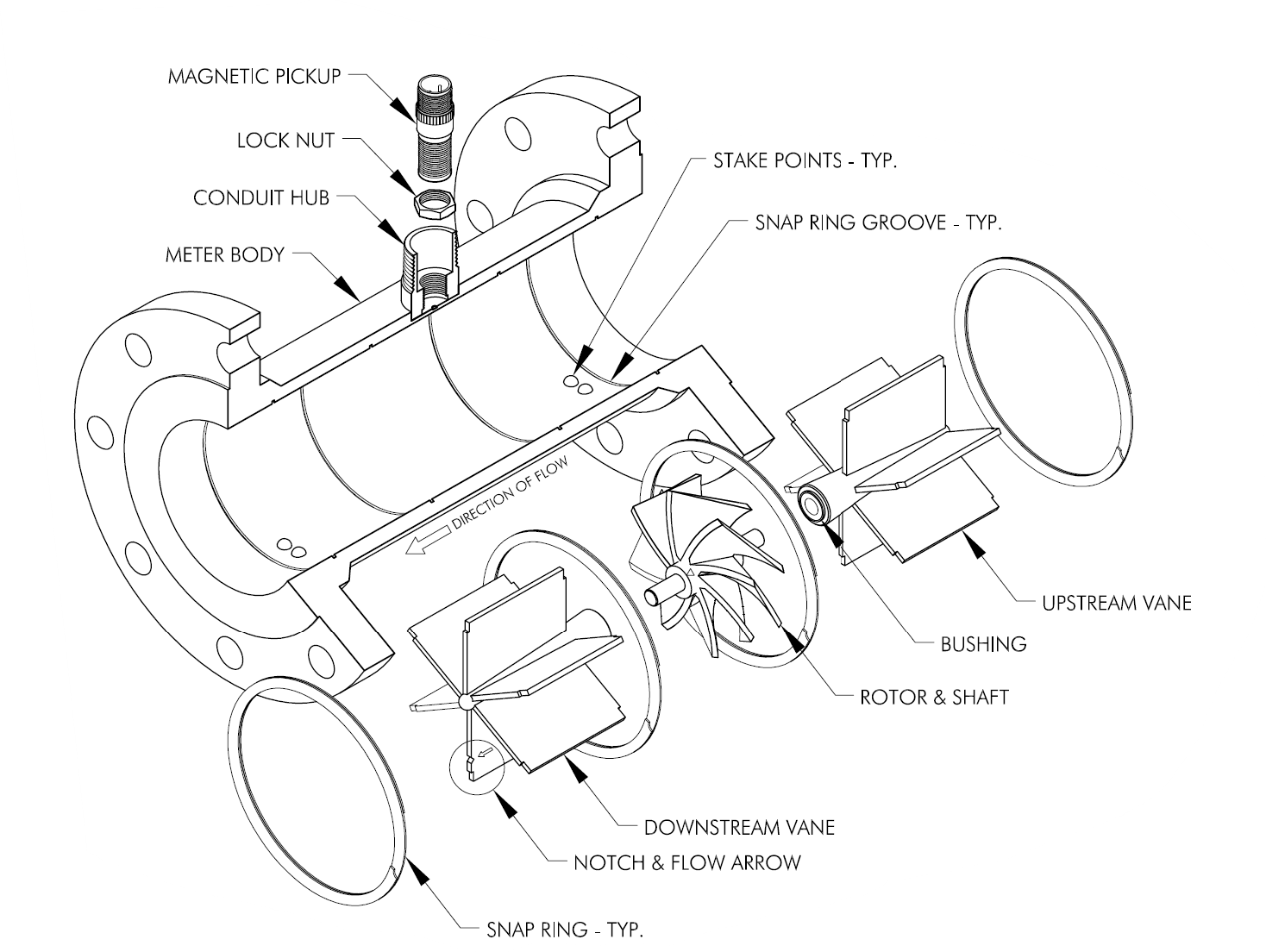 MAGNETIC PICKUP
LOCK NUT
CONDUIT HUB
METER BODY
STAKE POINTS - TYP.
SNAP RING GROOVE - TYP.
DIRECTION OF FLOW
UPSTREAM VANE
BUSHING
ROTOR & SHAFT
DOWNSTREAM VANE
NOTCH & FLOW ARROW
SNAP RING - TYP.